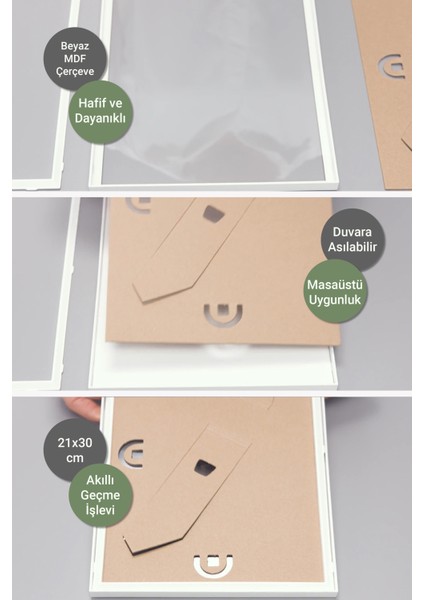 Beyaz MDF Çerçeve

Hafif ve Dayanıklı

Duvara Asılabilir

Masaüstü Uygunluk

21x30 cm

Akıllı Geçme İşlevi