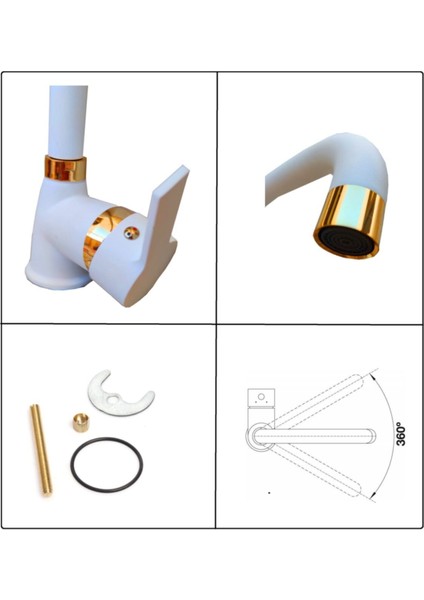 360°