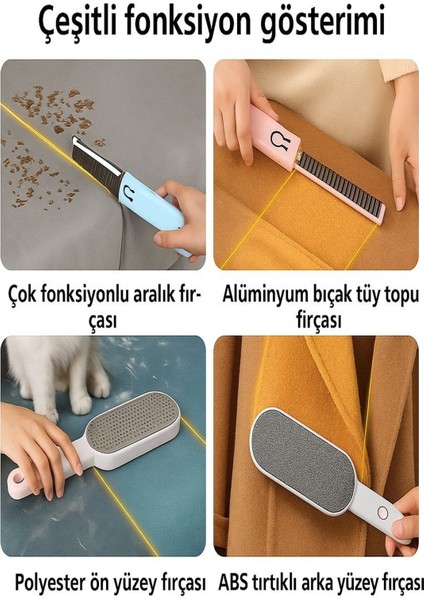 Çeşitli fonksiyon gösterimi

Çok fonksiyonlu aralık fırçası

Alüminyum bıçak tüy topu fırçası

Polyester ön yüzey fırçası

ABS tırtıklı arka yüzey fırçası