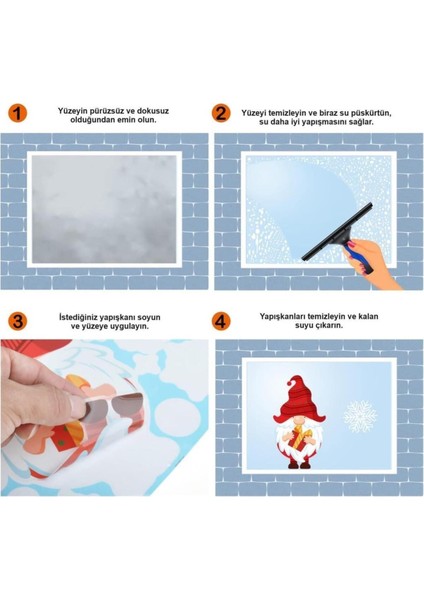 1
Yüzeyin pürüzsüz ve dokusuz olduğundan emin olun.

2
Yüzeyi temizleyin ve biraz su püskürtün, su daha iyi yapışmasını sağlar.

3
İstediğiniz yapışkanı soyun ve yüzeye uygulayın.

4
Yapışkanları temizleyin ve kalan suyu çıkarın.