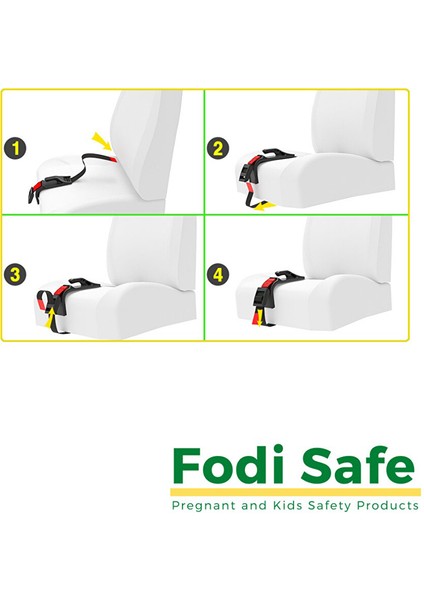 1

2

3

4

Fodi Safe

Pregnant and Kids Safety Products