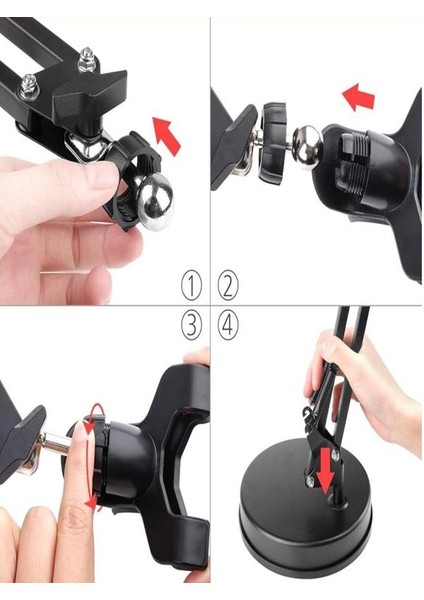 ①
②
③
④