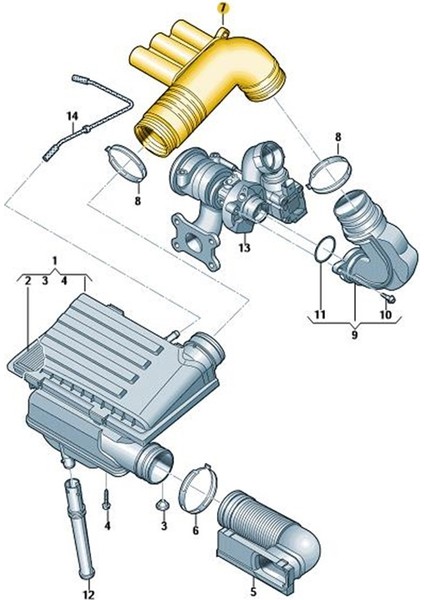 7
14
8
8
13
1
2 3 4
11
10
9
4
3
6
12
5