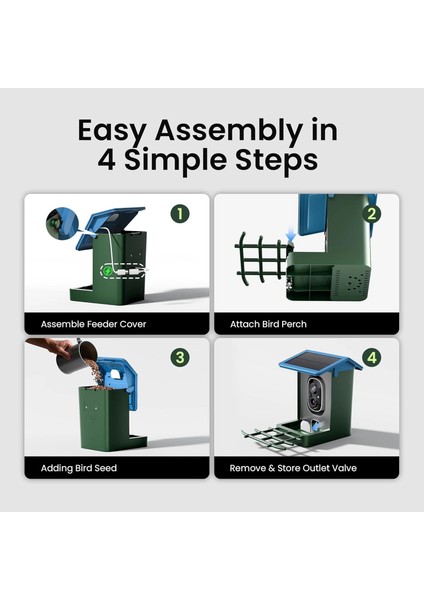 Easy Assembly in 4 Simple Steps

1

Assemble Feeder Cover

2

Attach Bird Perch

3

Adding Bird Seed

4

Remove & Store Outlet Valve