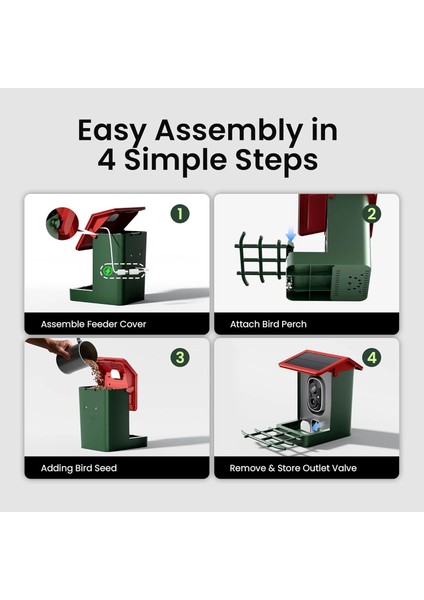 Easy Assembly in
4 Simple Steps

1
Assemble Feeder Cover

2
Attach Bird Perch

3
Adding Bird Seed

4
Remove & Store Outlet Valve