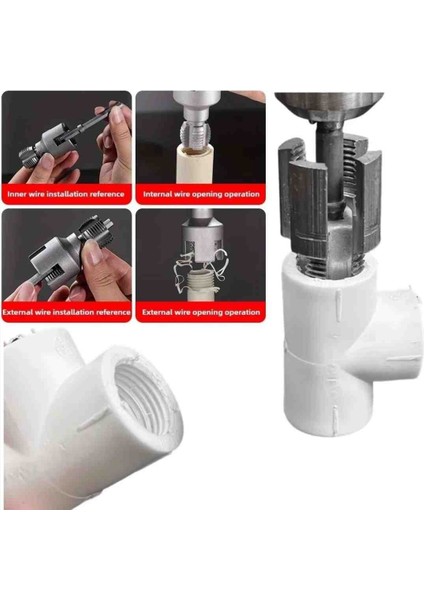 Inner wire installation reference

Internal wire opening operation

External wire installation reference

External wire opening operation