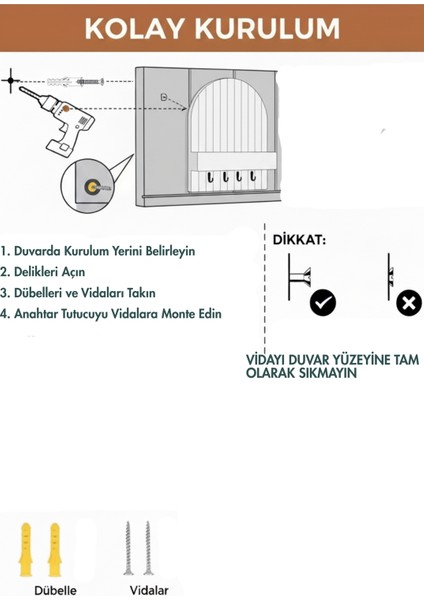 KOLAY KURULUM

1. Duvarda Kurulum Yerini Belirleyin
2. Delikleri Açın
3. Dübelleri ve Vidaları Takın
4. Anahtar Tutucuyu Vidalara Monte Edin

DİKKAT:

VİDAYI DUVAR YÜZEYİNE TAM OLARAK SIKMAYIN

Dübelle

Vidalar