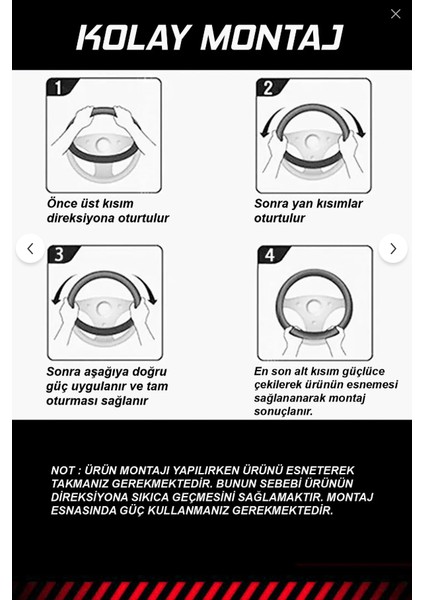 KOLAY MONTAJ

1

Önce üst kısım direksiyona oturtulur

2

Sonra yan kısımlar oturtulur

3

Sonra aşağıya doğru güç uygulanır ve tam oturması sağlanır

4

En son alt kısım güçlüce çekilerek ürünün esnemesi sağlananarak montaj sonuçlanır.

NOT : ÜRÜN MONTAJI YAPILIRKEN ÜRÜNÜ ESNETEREK TAKMANIZ GEREKMEKTEDİR. BUNUN SEBEBİ ÜRÜNÜN DİREKSİYONA SIKICA GEÇMESİNİ SAĞLAMAKTIR. MONTAJ ESNASINDA GÜÇ KULLANMANIZ GEREKMEKTEDİR.