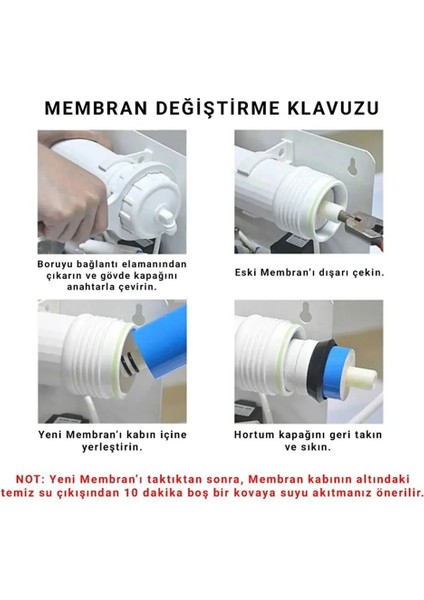 MEMBRAN DEĞİŞTİRME KLAVUZU

Boruyu bağlantı elamanından çıkarın ve gövde kapağını anahtarla çevirin.

Eski Membran'ı dışarı çekin.

Yeni Membran'ı kabın içine yerleştirin.

Hortum kapağını geri takın ve sıkın.

NOT: Yeni Membran'ı taktıktan sonra, Membran kabının altındaki temiz su çıkışından 10 dakika boş bir kovaya suyu akıtmanız önerilir.