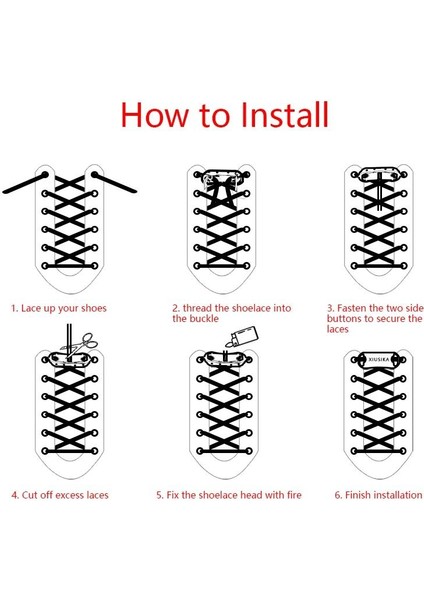 How to Install

1. Lace up your shoes

2. thread the shoelace into the buckle

3. Fasten the two side buttons to secure the laces

XIUSIKA

4. Cut off excess laces

5. Fix the shoelace head with fire

6. Finish installation