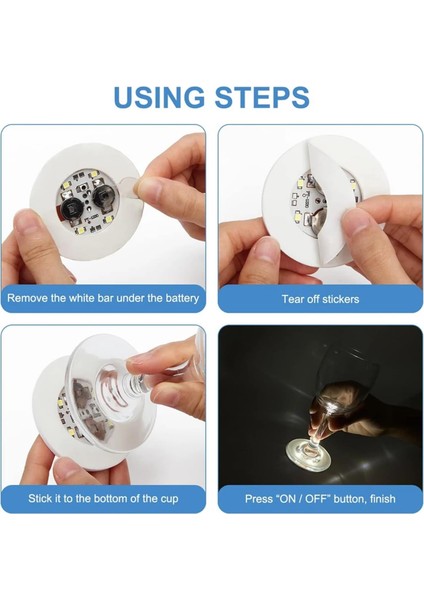 USING STEPS

Remove the white bar under the battery

Tear off stickers

Stick it to the bottom of the cup

Press "ON / OFF" button, finish