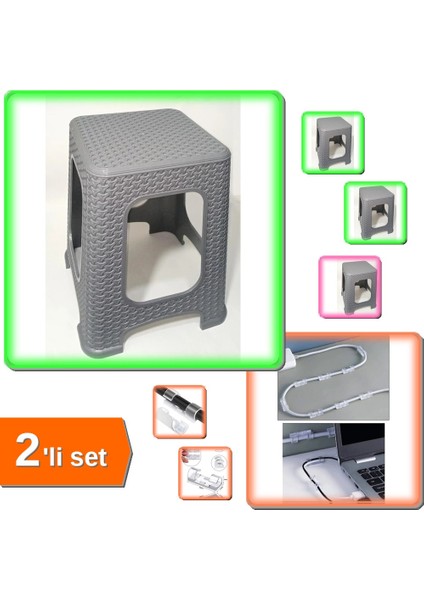 2'li set