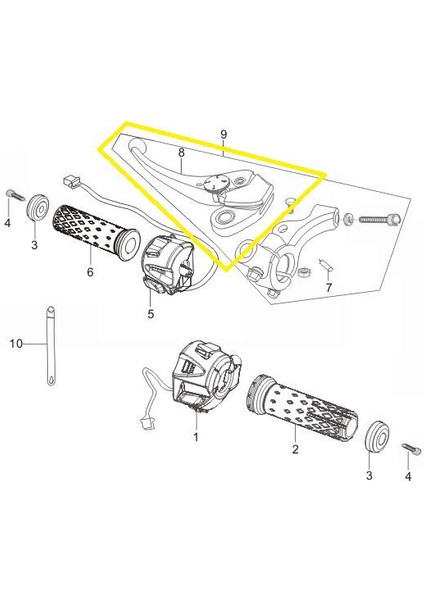 9
8
4
3
6
5
7
10
1
2
3
4