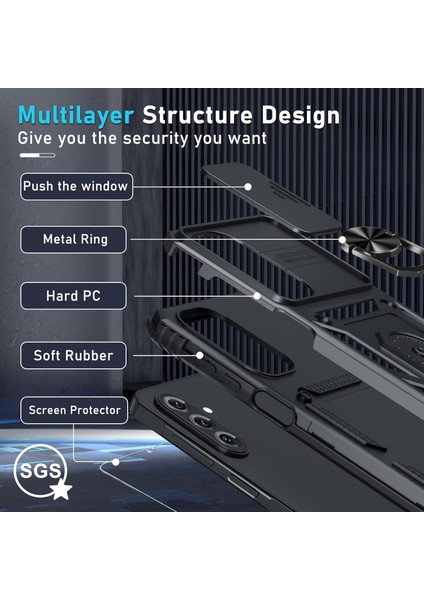 Multilayer Structure Design
Give you the security you want

Push the window

Metal Ring

Hard PC

Soft Rubber

Screen Protector

SGS