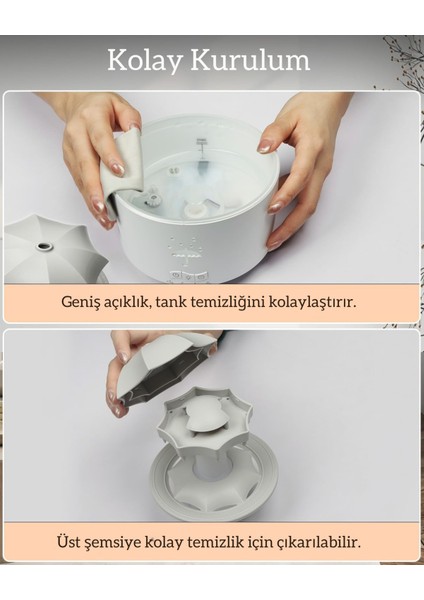 Kolay Kurulum

Geniş açıklık, tank temizliğini kolaylaştırır.

Üst şemsiye kolay temizlik için çıkarılabilir.