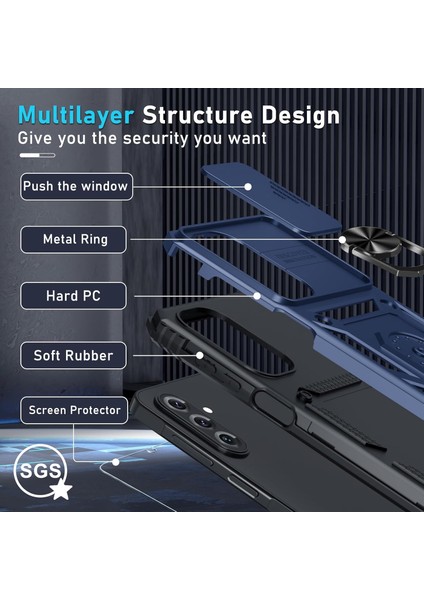 Multilayer Structure Design
Give you the security you want

Push the window

Metal Ring

Hard PC

Soft Rubber

Screen Protector

SGS