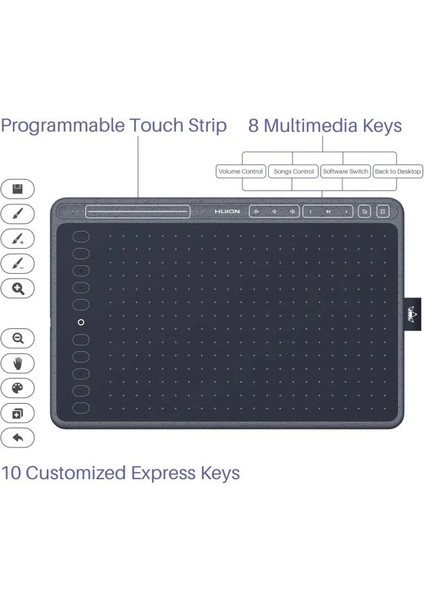 Programmable Touch Strip

8 Multimedia Keys

Volume Control
Songs Control
Software Switch
Back to Desktop

HUION

10 Customized Express Keys