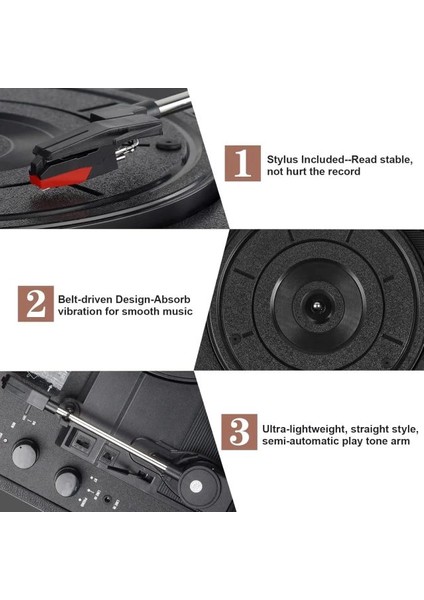 1 Stylus Included--Read stable, not hurt the record

2 Belt-driven Design-Absorb vibration for smooth music

3 Ultra-lightweight, straight style, semi-automatic play tone arm