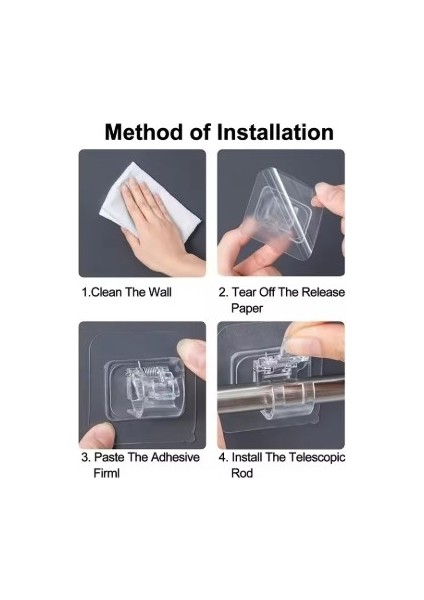 Method of Installation

1.Clean The Wall

2. Tear Off The Release Paper

3. Paste The Adhesive Firml

4. Install The Telescopic Rod