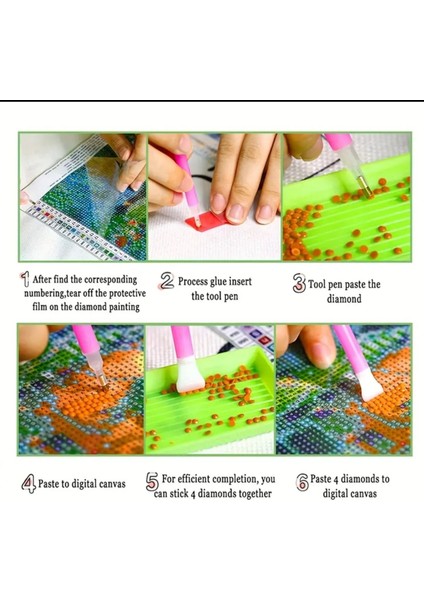 1 After find the corresponding numbering,tear off the protective film on the diamond painting

2 Process glue insert the tool pen

3 Tool pen paste the diamond

4 Paste to digital canvas

5 For efficient completion, you can stick 4 diamonds together

6 Paste 4 diamonds to digital canvas