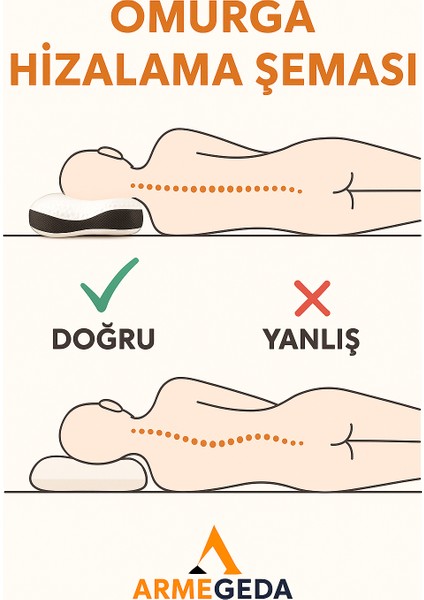 OMURGA
HİZALAMA ŞEMASI

DOĞRU

YANLIŞ

ARMEGEDA