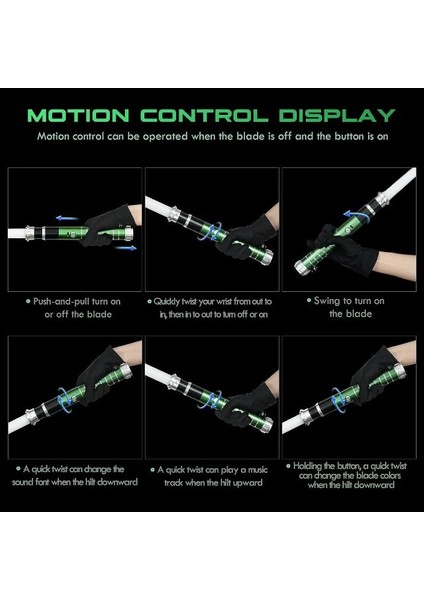 MOTION CONTROL DISPLAY

Motion control can be operated when the blade is off and the button is on

• Push-and-pull turn on or off the blade

• Quickly twist your wrist from out to in, then in to out to turn off or on

• Swing to turn on the blade

• A quick twist can change the sound font when the hilt downward

• A quick twist can play a music track when the hilt upward

• Holding the button, a quick twist can change the blade colors when the hilt downward