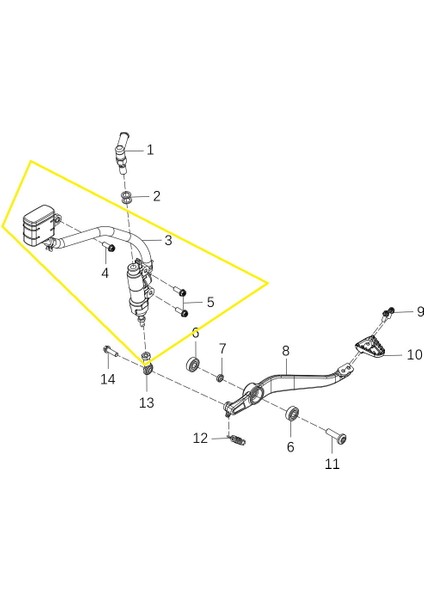 1
2
3
4
5
9
6
7
8
10
14
13
12
6
11