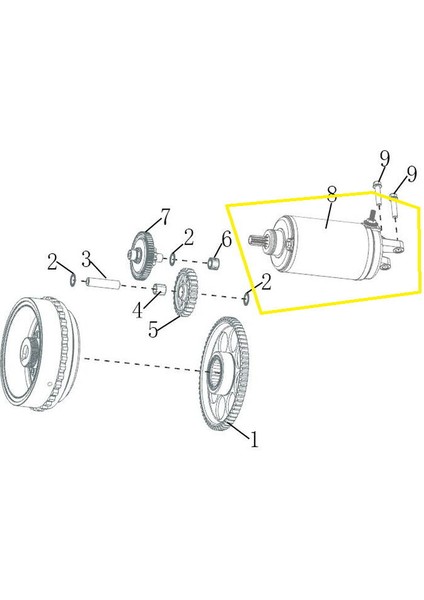 9
9
8
7
2
6
2
3
2
4
5
1