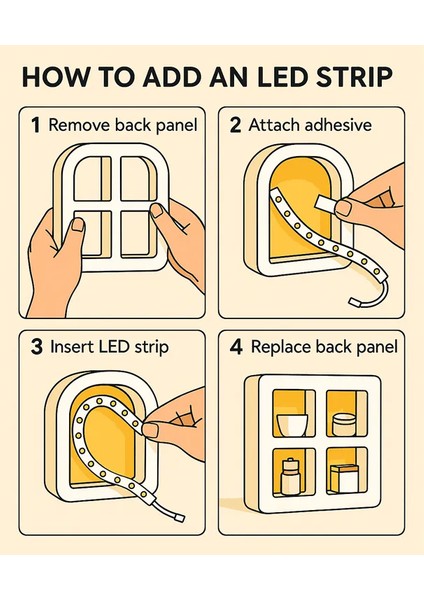 HOW TO ADD AN LED STRIP

1 Remove back panel

2 Attach adhesive

3 Insert LED strip

4 Replace back panel