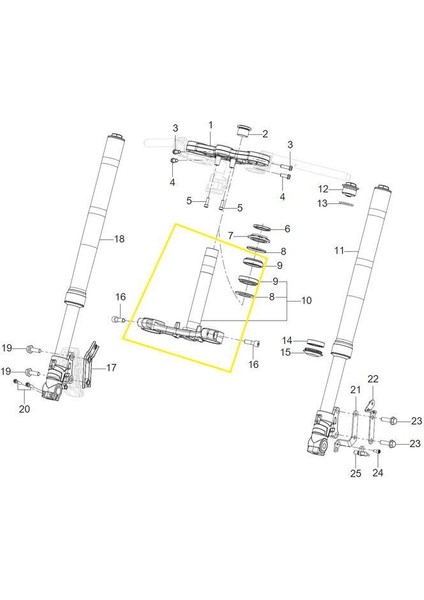 3
1
2
3
4
4
5
5
12
13
6
7
8
9
9
8
10
18
11
16
16
14
15
19
19
17
20
22
21
23
23
25
24