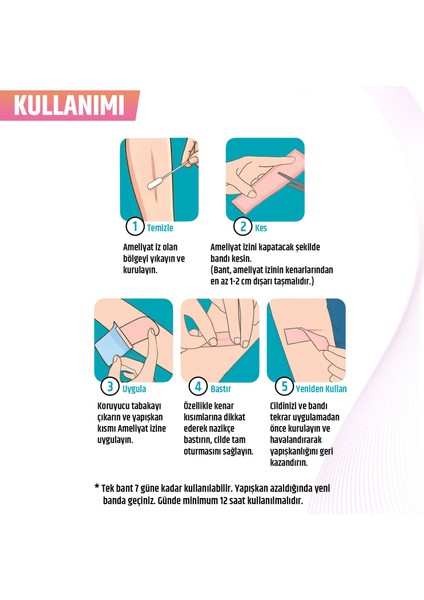 KULLANIMI

1 Temizle

Ameliyat iz olan bölgeyi yıkayın ve kurulayın.

2 Kes

Ameliyat izini kapatacak şekilde bandı kesin.
(Bant, ameliyat izinin kenarlarından en az 1-2 cm dışarı taşmalıdır.)

3 Uygula

Koruyucu tabakayı çıkarın ve yapışkan kısmı Ameliyat izine uygulayın.

4 Bastır

Özellikle kenar kısımlarına dikkat ederek nazikçe bastırın, cilde tam oturmasını sağlayın.

5 Yeniden Kullan

Cildinizi ve bandı tekrar uygulamadan önce kurulayın ve havalandırarak yapışkanlığını geri kazandırın.

* Tek bant 7 güne kadar kullanılabilir. Yapışkan azaldığında yeni banda geçiniz. Günde minimum 12 saat kullanılmalıdır.