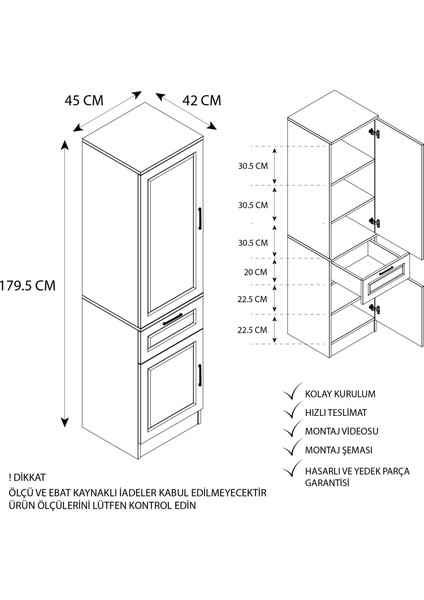 45 CM
42 CM
179.5 CM

30.5 CM
30.5 CM
30.5 CM
20 CM
22.5 CM
22.5 CM

KOLAY KURULUM
HIZLI TESLİMAT
MONTAJ VİDEOSU
MONTAJ ŞEMASI
HASARLI VE YEDEK PARÇA GARANTİSİ

! DİKKAT
ÖLÇÜ VE EBAT KAYNAKLI İADELER KABUL EDİLMEYECEKTİR
ÜRÜN ÖLÇÜLERİNİ LÜTFEN KONTROL EDİN