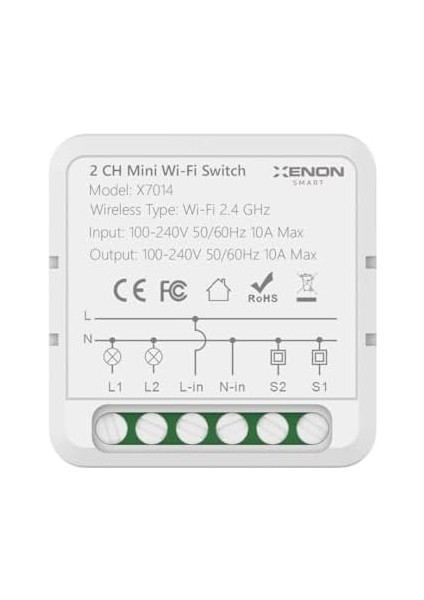 2 CH Mini Wi-Fi Switch
XENON SMART
Model: X7014
Wireless Type: Wi-Fi 2.4 GHz
Input: 100-240V 50/60Hz 10A Max
Output: 100-240V 50/60Hz 10A Max

CE FC RoHS

L
N
L1 L2 L-in N-in S2 S1