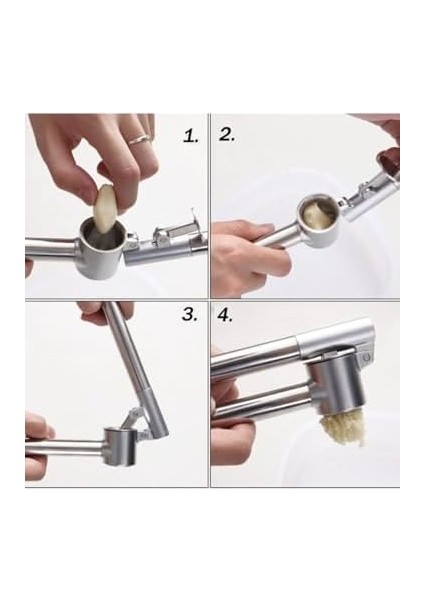 1.
2.
3.
4.