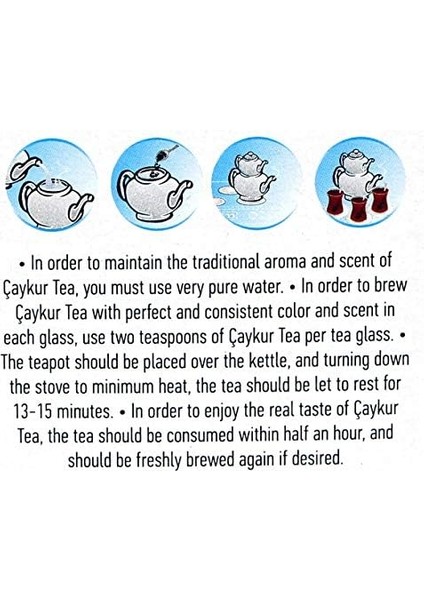 • In order to maintain the traditional aroma and scent of Çaykur Tea, you must use very pure water. • In order to brew Çaykur Tea with perfect and consistent color and scent in each glass, use two teaspoons of Çaykur Tea per tea glass. • The teapot should be placed over the kettle, and turning down the stove to minimum heat, the tea should be let to rest for 13-15 minutes. • In order to enjoy the real taste of Çaykur Tea, the tea should be consumed within half an hour, and should be freshly brewed again if desired.