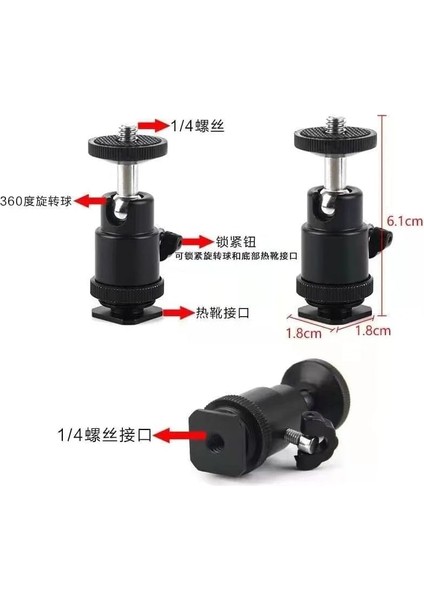 1/4螺丝

360度旋转球

锁紧钮
可锁紧旋转球和底部热靴接口

热靴接口

6.1cm

1.8cm

1.8cm

1/4螺丝接口