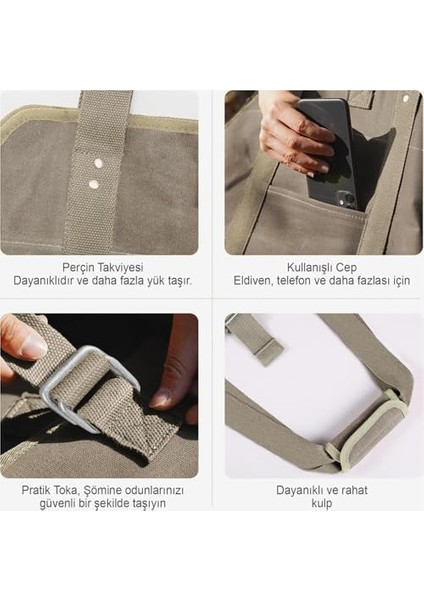 Perçin Takviyesi
Dayanıklıdır ve daha fazla yük taşır.

Kullanışlı Cep
Eldiven, telefon ve daha fazlası için

Pratik Toka, Şömine odunlarınızı güvenli bir şekilde taşıyın

Dayanıklı ve rahat kulp