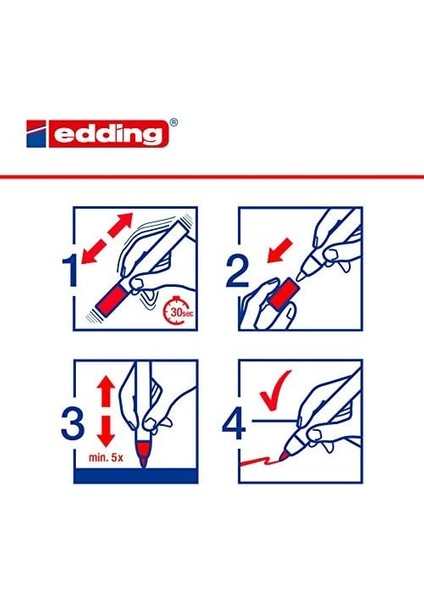 edding®

1

30sec

2

3

min. 5x

4