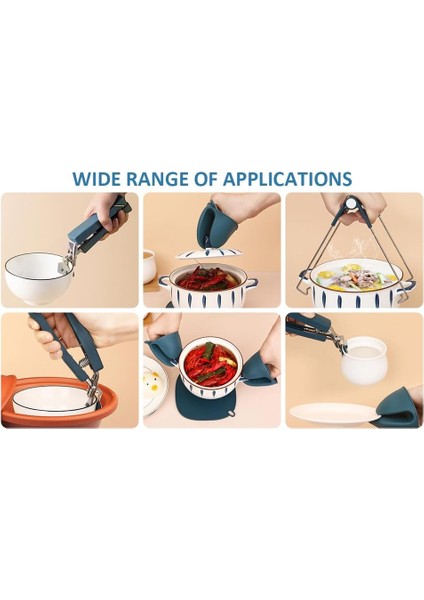 WIDE RANGE OF APPLICATIONS