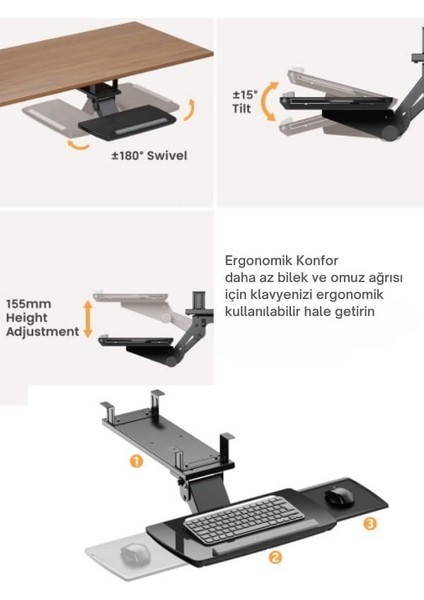 ±180° Swivel

±15° Tilt

155mm Height Adjustment

Ergonomik Konfor
daha az bilek ve omuz ağrısı için klavyenizi ergonomik kullanılabilir hale getirin

1

2

3