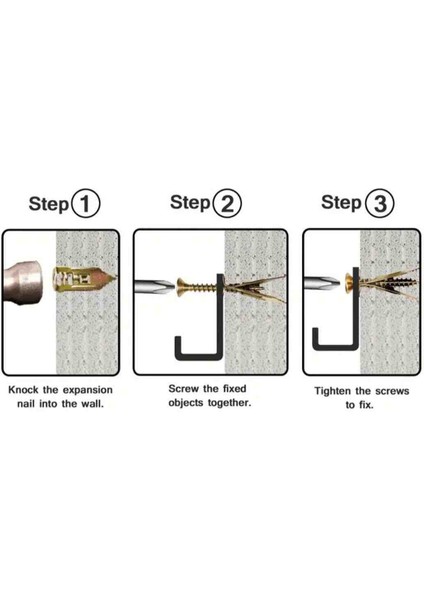 Step 1

Knock the expansion nail into the wall.

Step 2

Screw the fixed objects together.

Step 3

Tighten the screws to fix.