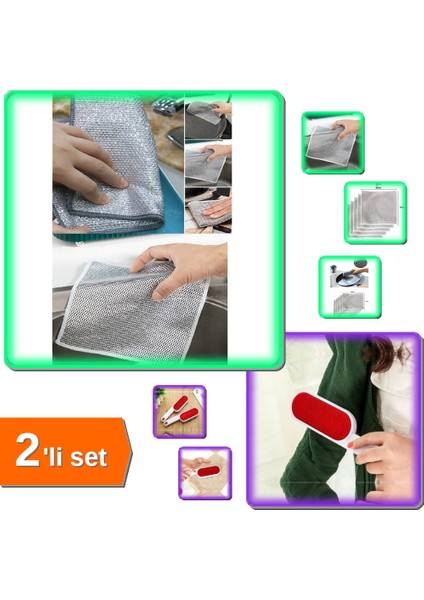 2'li set