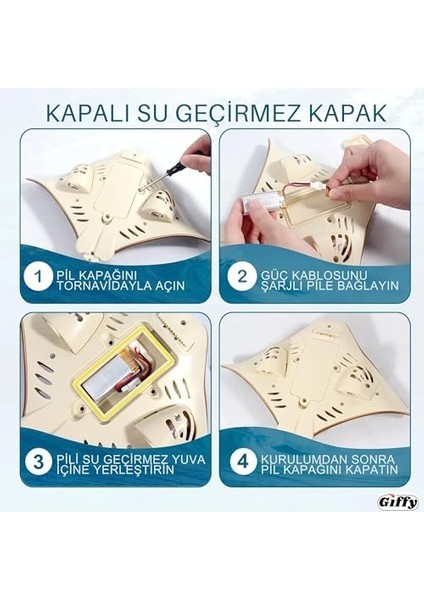 KAPALI SU GEÇİRMEZ KAPAK

1 PİL KAPAĞINI TORNAVİDAYLA AÇIN

2 GÜÇ KABLOSUNU ŞARJLI PİLE BAĞLAYIN

3 PİLİ SU GEÇİRMEZ YUVA İÇİNE YERLEŞTİRİN

4 KURULUMDAN SONRA PİL KAPAĞINI KAPATIN

Giffy