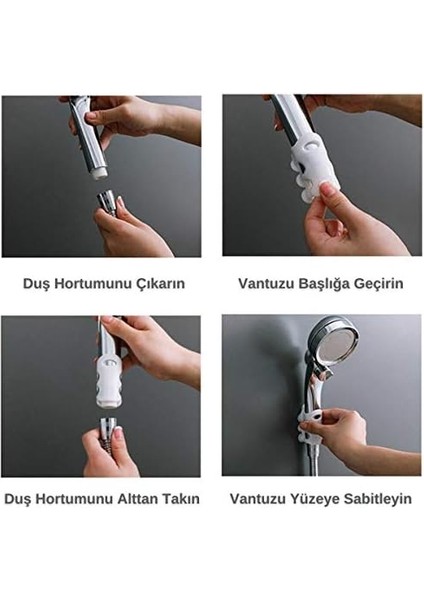 Duş Hortumunu Çıkarın

Vantuzu Başlığa Geçirin

Duş Hortumunu Alttan Takın

Vantuzu Yüzeye Sabitleyin