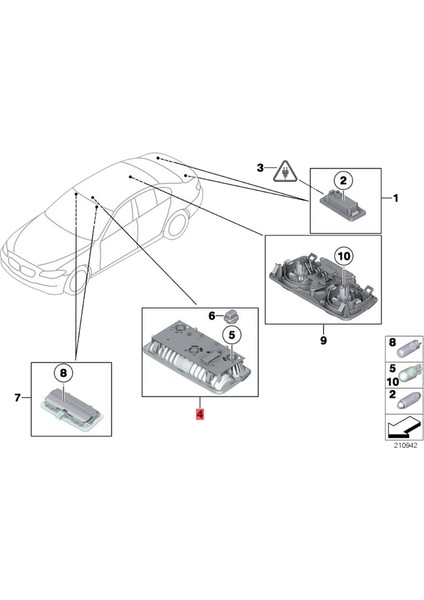 3
2
1
10
9
6
5
4
8
7
8
5
10
2
210942