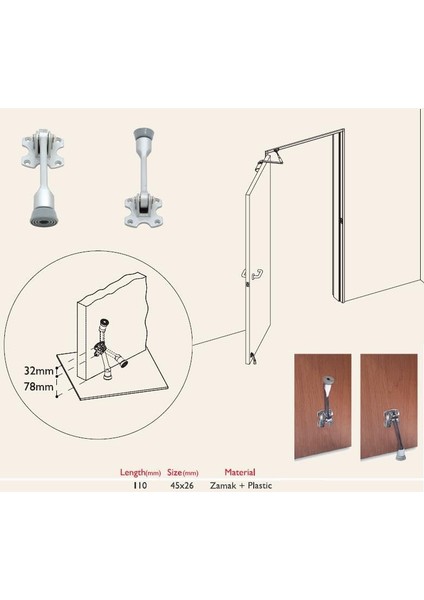 32mm
78mm

| Length(mm) | Size(mm) | Material |
|---|---|---|
| 110 | 45x26 | Zamak + Plastic |