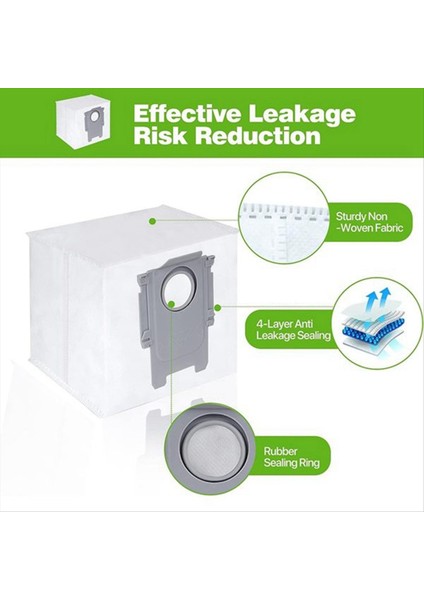 Effective Leakage Risk Reduction

Sturdy Non -Woven Fabric

4-Layer Anti Leakage Sealing

Rubber Sealing Ring