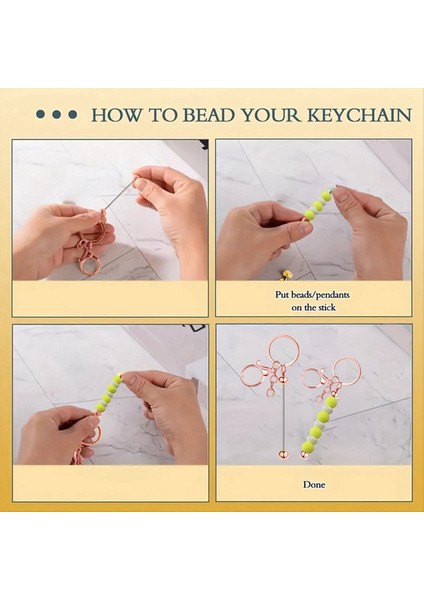 HOW TO BEAD YOUR KEYCHAIN

Put beads/pendants on the stick

Done