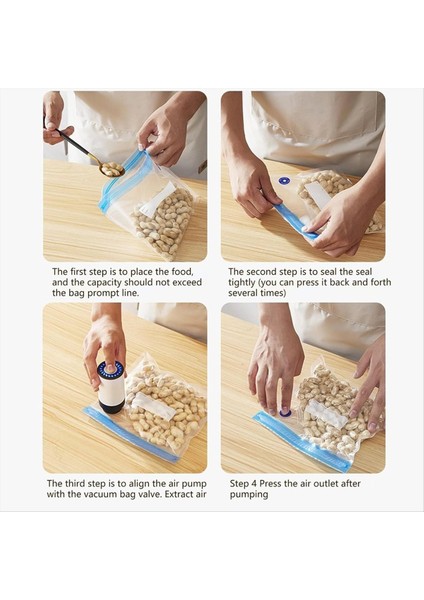 The first step is to place the food, and the capacity should not exceed the bag prompt line.

The second step is to seal the seal tightly (you can press it back and forth several times)

The third step is to align the air pump with the vacuum bag valve. Extract air

Step 4 Press the air outlet after pumping