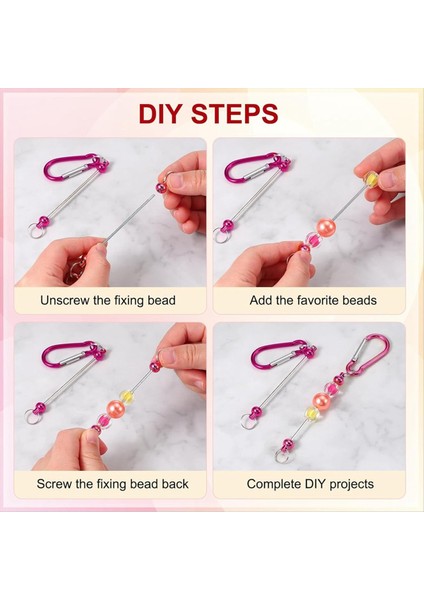 DIY STEPS

Unscrew the fixing bead

Add the favorite beads

Screw the fixing bead back

Complete DIY projects